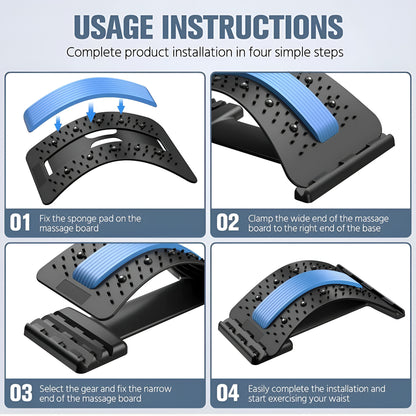 USAGE INSTRUCTIONS
Complete product installation in four simple steps

01 Fix the sponge pad on the massage board

02 Clamp the wide end of the massage board to the right end of the base

03 Select the gear and fix the narrow end of the massage board

04 Easily complete the installation and start exercising your waist