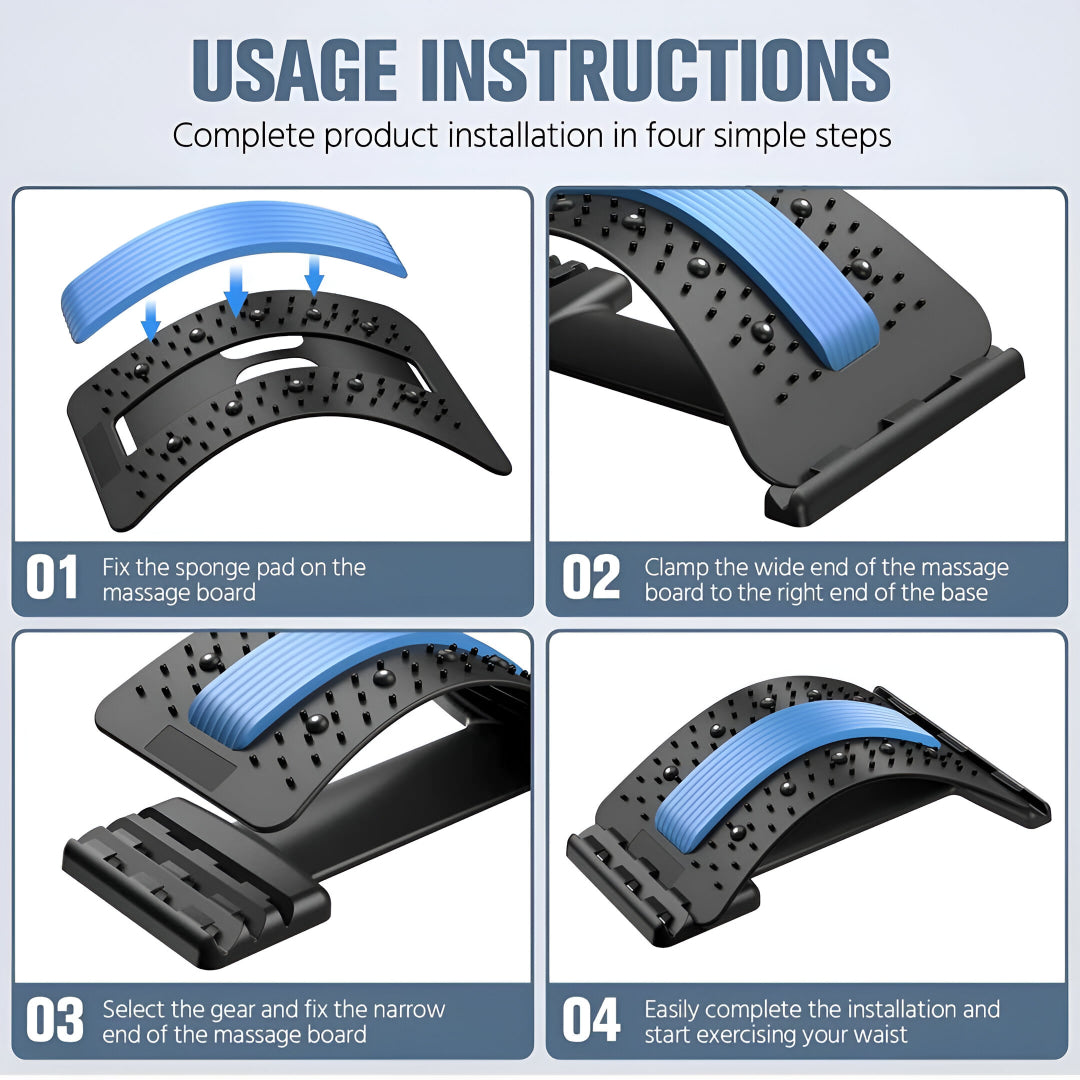 USAGE INSTRUCTIONS

Complete product installation in four simple steps

01 Fix the sponge pad on the massage board

02 Clamp the wide end of the massage board to the right end of the base

03 Select the gear and fix the narrow end of the massage board

04 Easily complete the installation and start exercising your waist